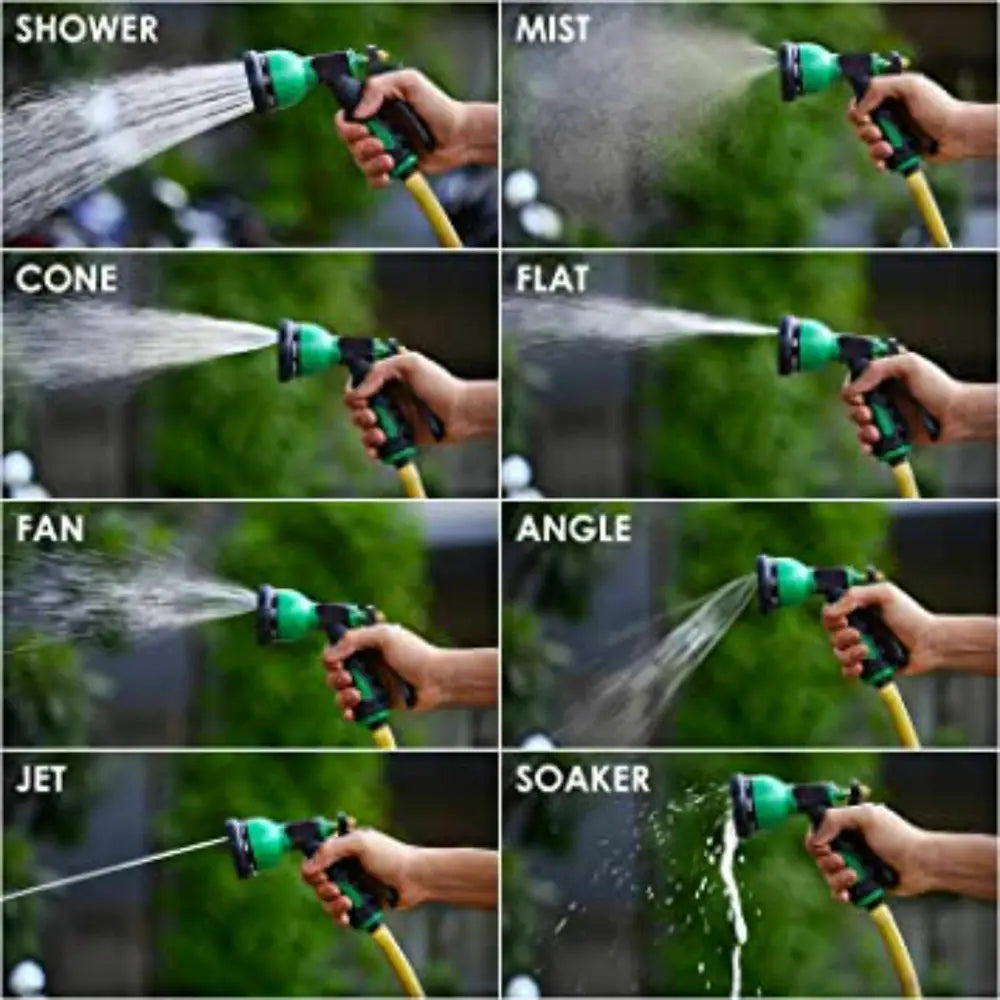 SHOWER

MIST

CONE

FLAT

FAN

ANGLE

JET

SOAKER